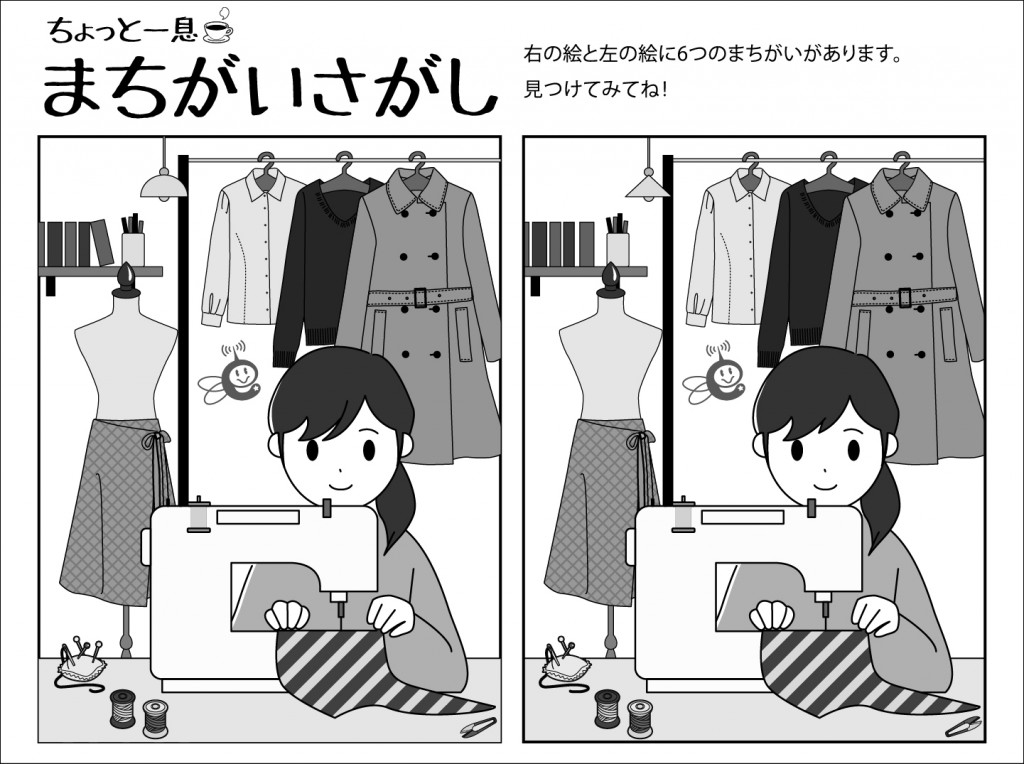 ちょっと一息

まちがいさがし

右の絵と左の絵に6つのまちがいがあります。
見つけてみてね！