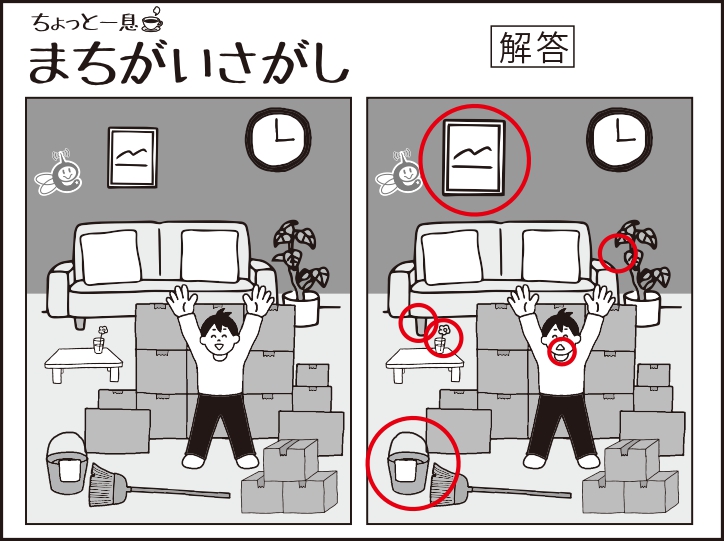 ちょっと一息
まちがいさがし

解答