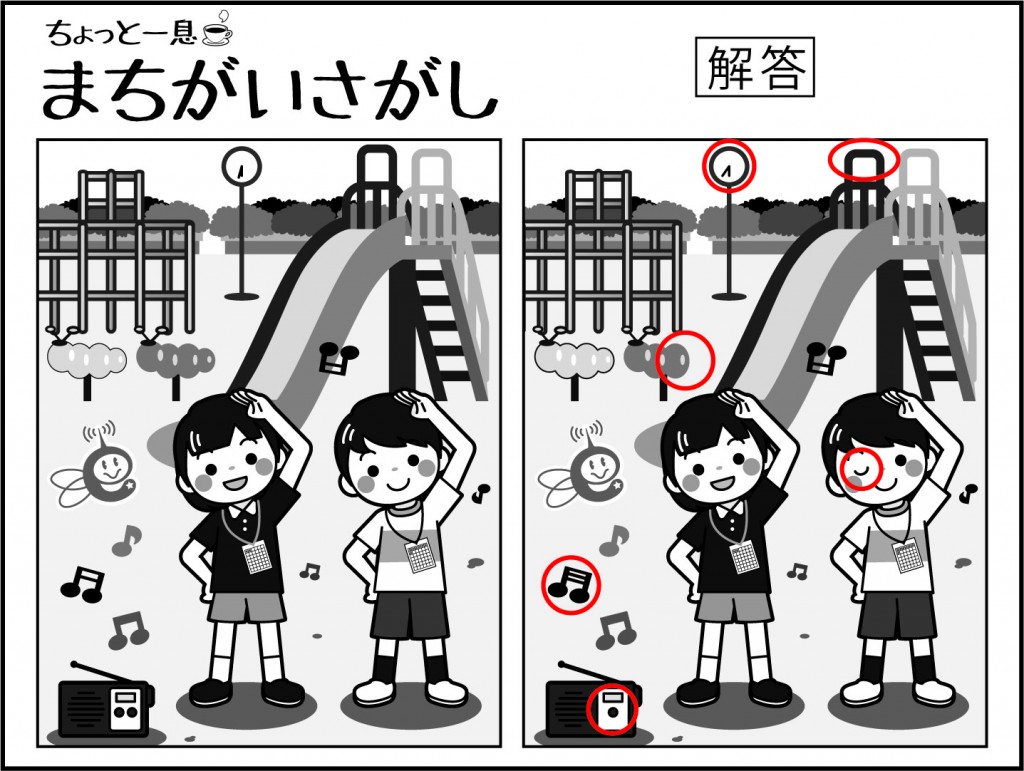 ちょっと一息

まちがいさがし

解答