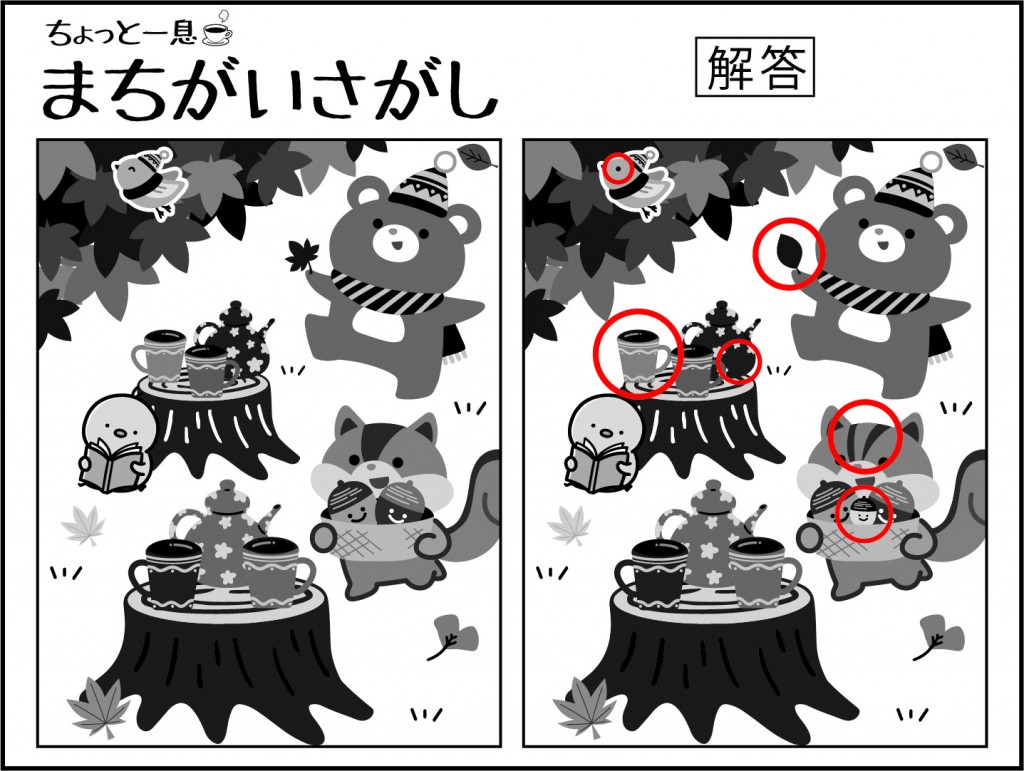 ちょっと一息

まちがいさがし

解答